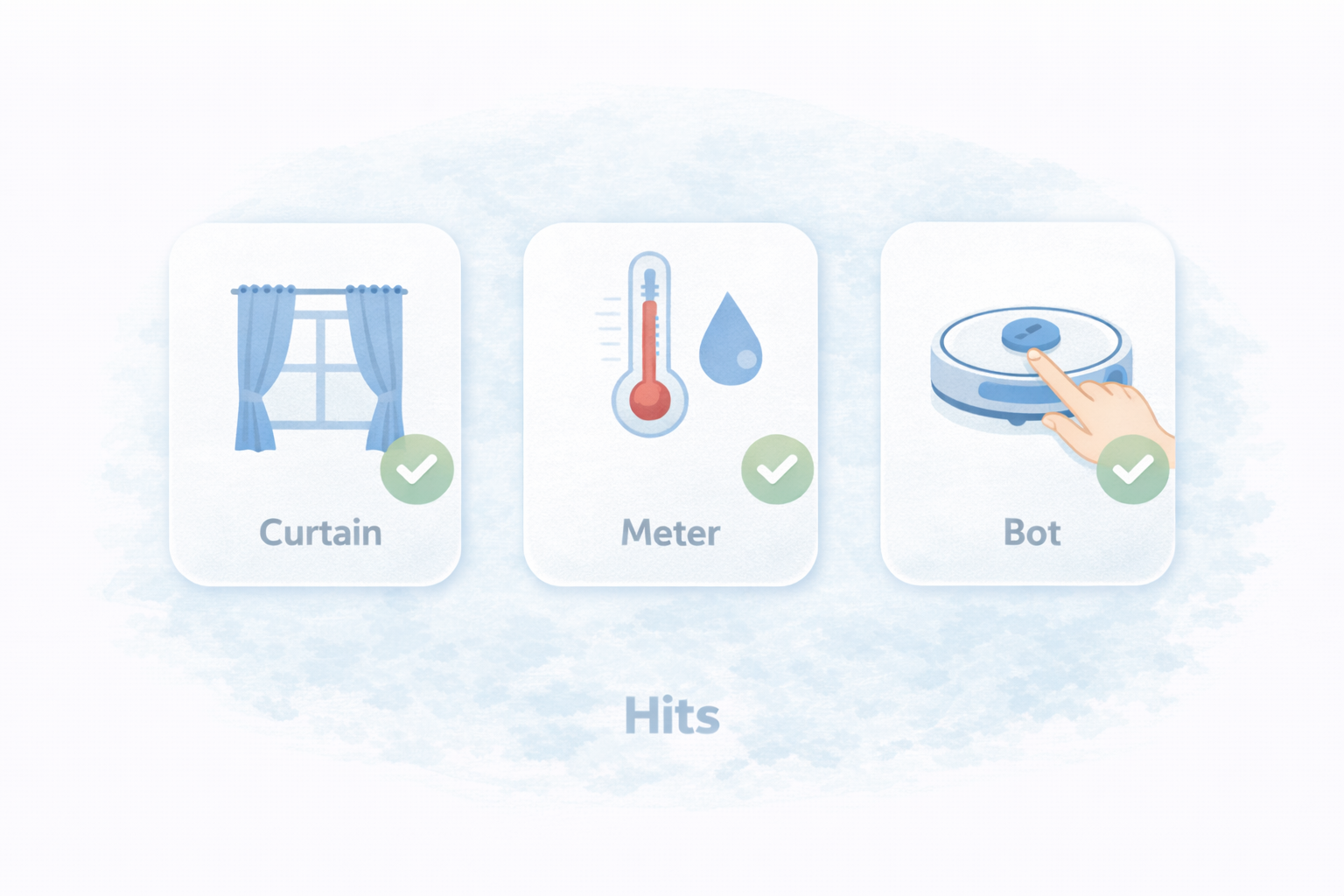 Curtain

Meter

Bot

Hits